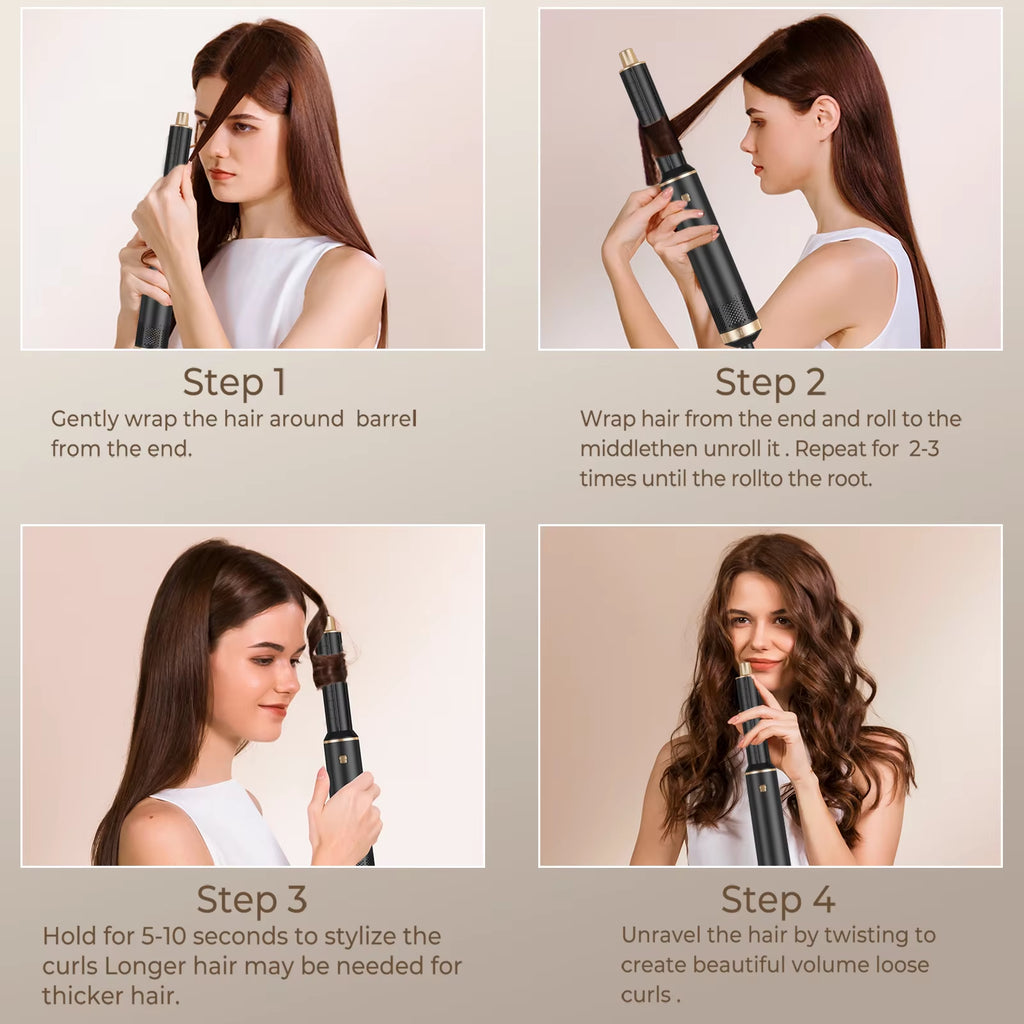 Step 1
Gently wrap the hair around  barrel from the end.

Step 2
Wrap hair from the end and roll to the middlethen unroll it . Repeat for  2-3 times until the rollto the root.

Step 3
Hold for 5-10 seconds to stylize the curls Longer hair may be needed for thicker hair.

Step 4
Unravel the hair by twisting to create beautiful volume loose curls .