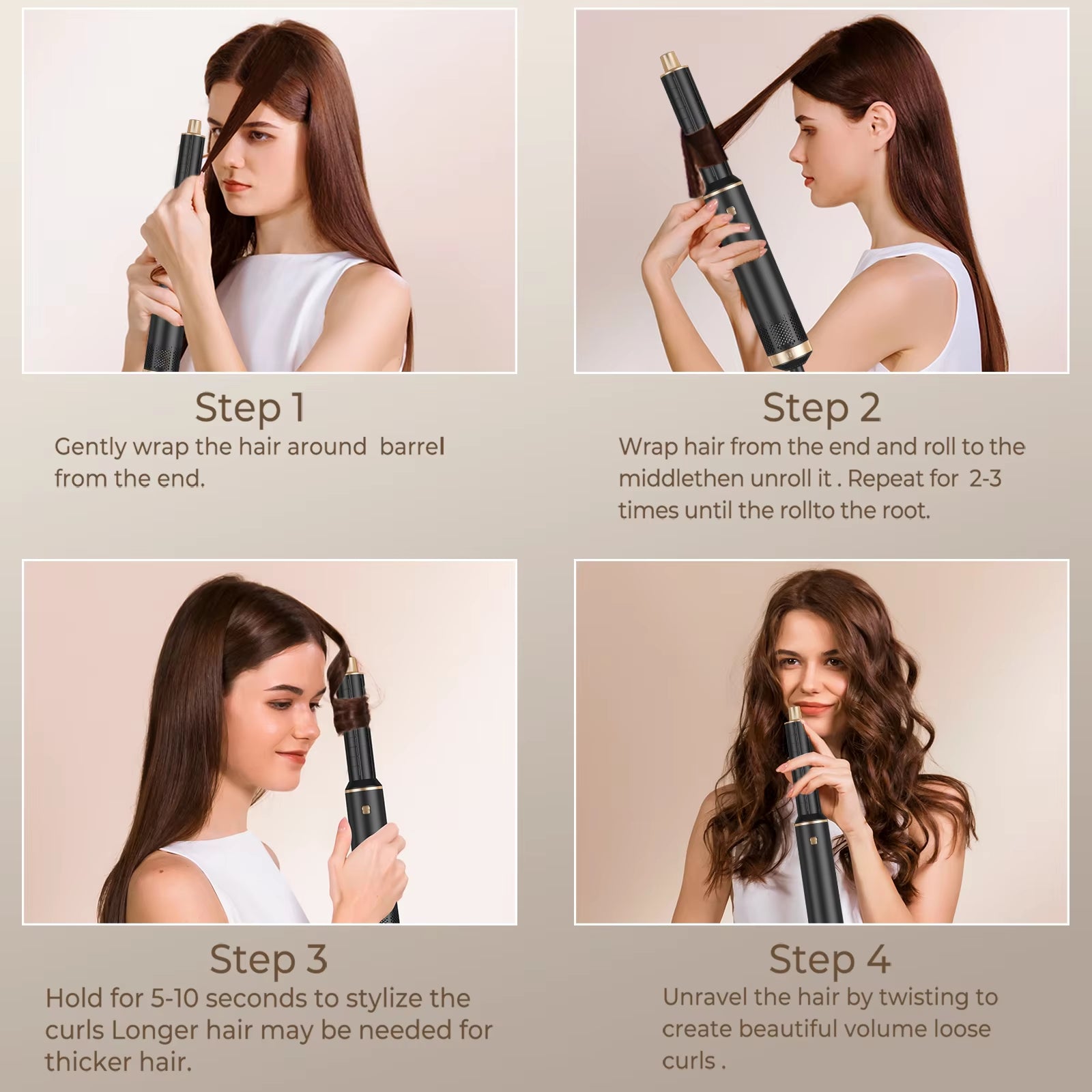 Step 1
Gently wrap the hair around barrel from the end.

Step 2
Wrap hair from the end and roll to the middlethen unroll it . Repeat for 2-3 times until the rollto the root.

Step 3
Hold for 5-10 seconds to stylize the curls Longer hair may be needed for thicker hair.

Step 4
Unravel the hair by twisting to create beautiful volume loose curls .